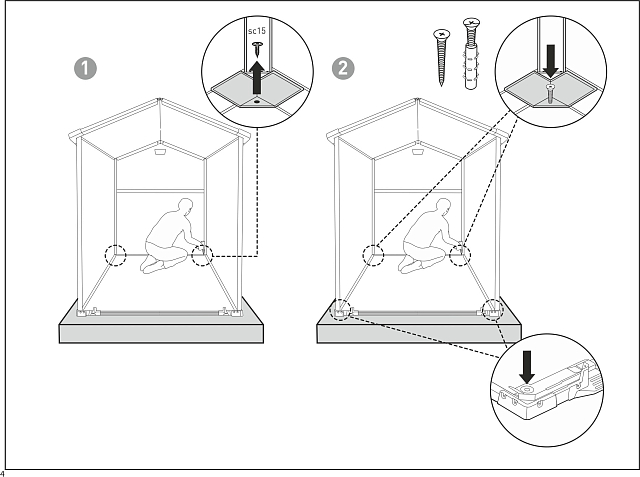 1

sc15

2

4