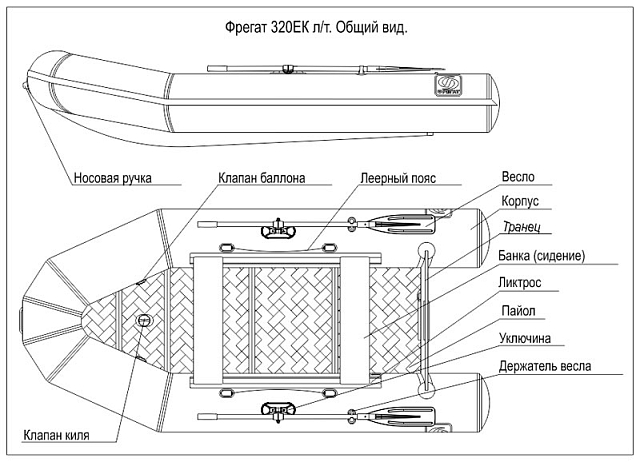 Фрегат 320ЕК л/т. Общий вид.

ФРЕГАТ

Носовая ручка

Клапан баллона

Леерный пояс

Весло

Корпус

Транец

Банка (сидение)

Ликтрос

Пайол

Уключина

Держатель весла

Клапан киля