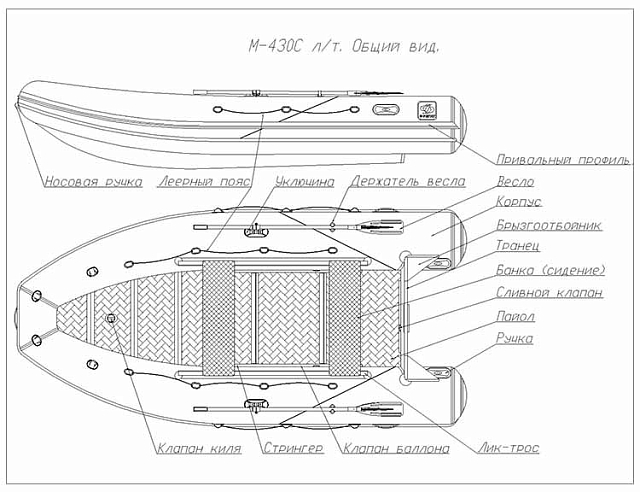 М-430С л/т. Общий вид.

Привальный профиль

Носовая ручка

Леерный пояс

Уключина

Держатель весла

Весло

Корпус

Брызгоотбойник

Транец

Банка (сидение)

Сливной клапан

Пайол

Ручка

Клапан киля

Стрингер

Клапан баллона

Лик-трос