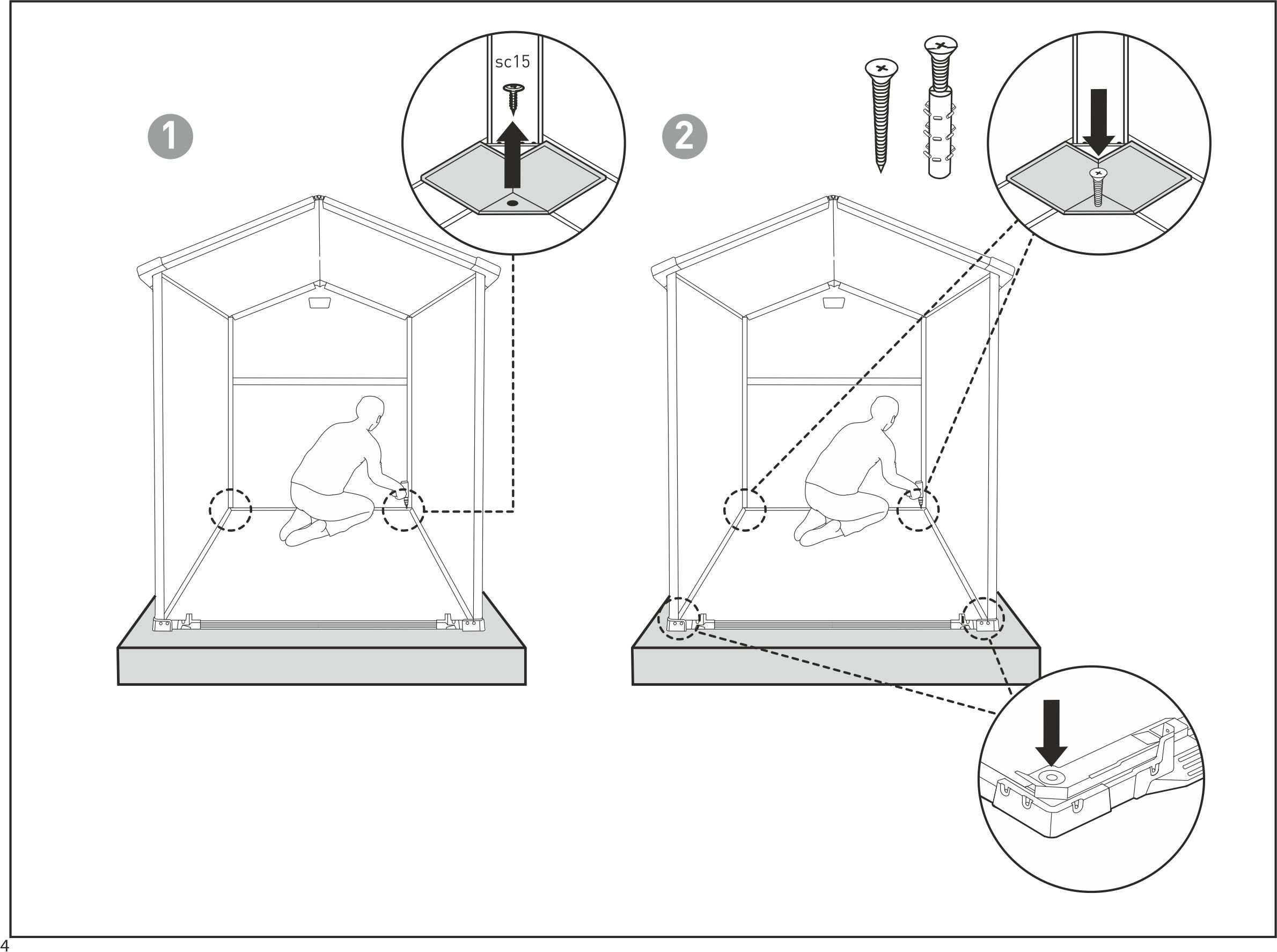 1

sc15

2

4