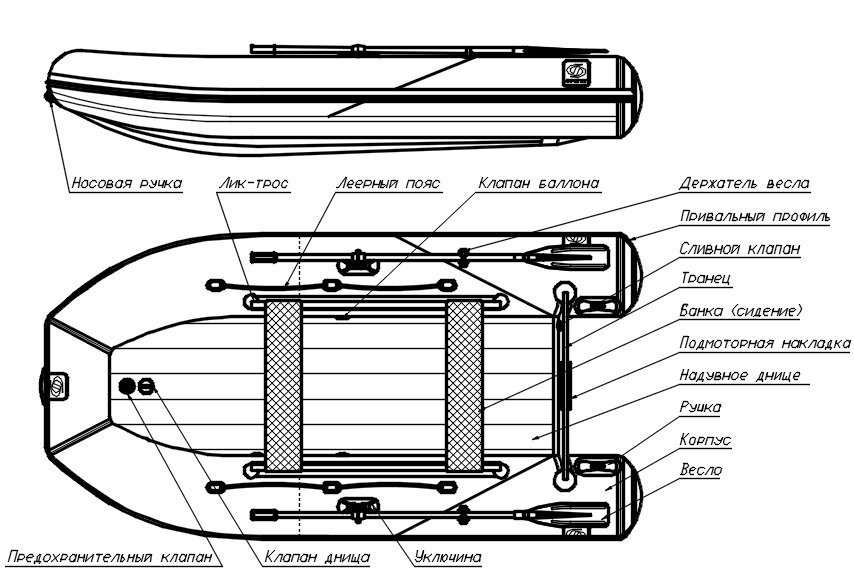 Носовая ручка
Лик-трос
Леерный пояс
Клапан баллона
Держатель весла
Привальный профиль
Сливной клапан
Транец
Банка (сидение)
Подмоторная накладка
Надувное днище
Ручка
Корпус
Весло
Предохранительный клапан
Клапан днища
Уключина