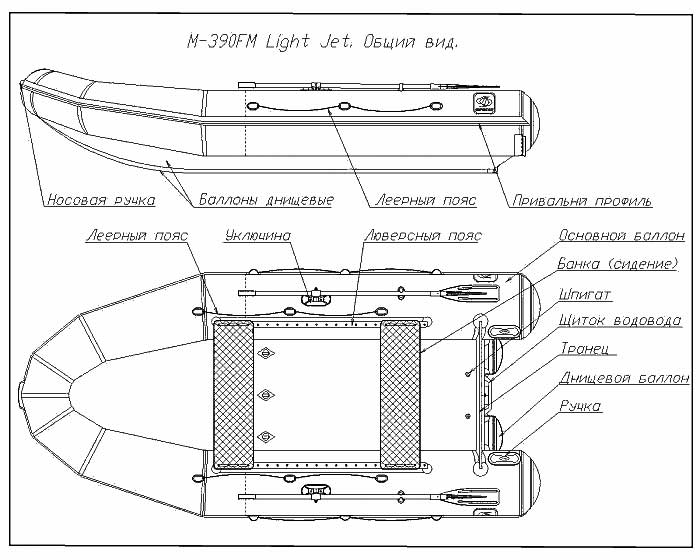 M-390FM Light Jet. Общий вид.

Носовая ручка

Баллоны днищевые

Леерный пояс

Привальни профиль

Леерный пояс

Уключина

Люверсный пояс

Основной баллон

Банка (сидение)

Шпигат

Щиток водовода

Транец

Днищевой баллон

Ручка