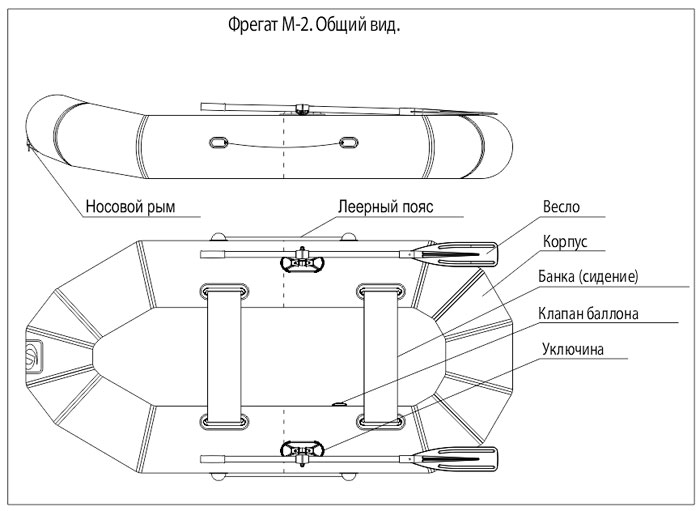 Фрегат М-2. Общий вид.

Носовой рым

Леерный пояс

Весло

Корпус

Банка (сидение)

Клапан баллона

Уключина