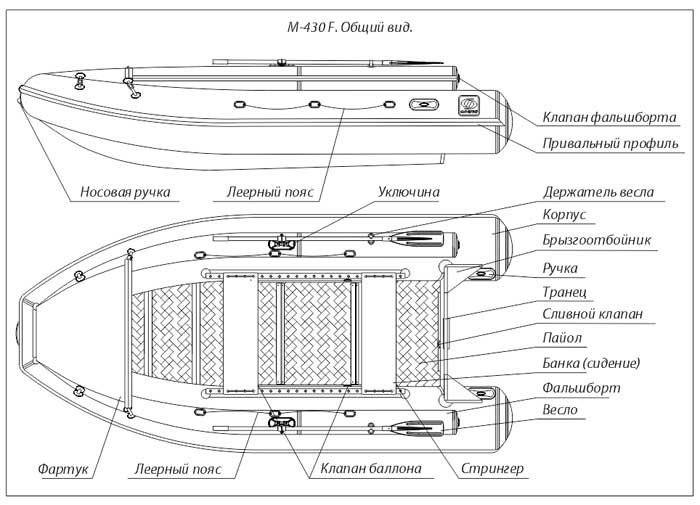 М-430 F. Общий вид.

Клапан фальшборта
Привальный профиль
Носовая ручка
Леерный пояс
Уключина
Держатель весла
Корпус
Брызгоотбойник
Ручка
Транец
Сливной клапан
Пайол
Банка (сидение)
Фальшборт
Весло
Фартук
Леерный пояс
Клапан баллона
Стрингер