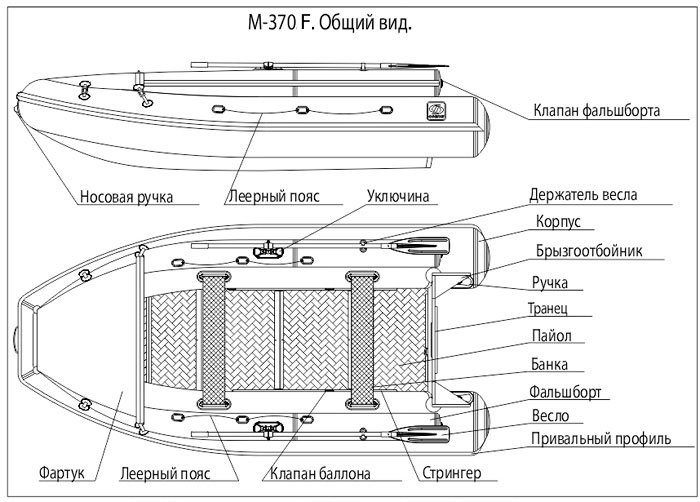 M-370 F. Общий вид.

Клапан фальшборта

Носовая ручка

Леерный пояс

Уключина

Держатель весла

Корпус

Брызгоотбойник

Ручка

Транец

Пайол

Банка

Фальшборт

Весло

Привальный профиль

Фартук

Леерный пояс

Клапан баллона

Стрингер