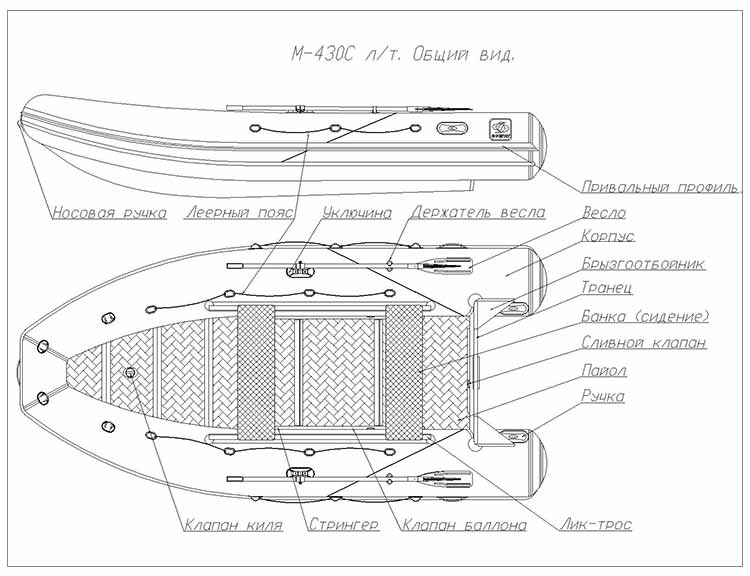 М-430С л/т. Общий вид.

Привальный профиль.

Носовая ручка
Леерный пояс
Уключина
Держатель весла
Весло
Корпус
Брызгоотбойник
Транец
Банка (сидение)
Сливной клапан
Пайол
Ручка

Клапан киля
Стрингер
Клапан баллона
Лик-трос